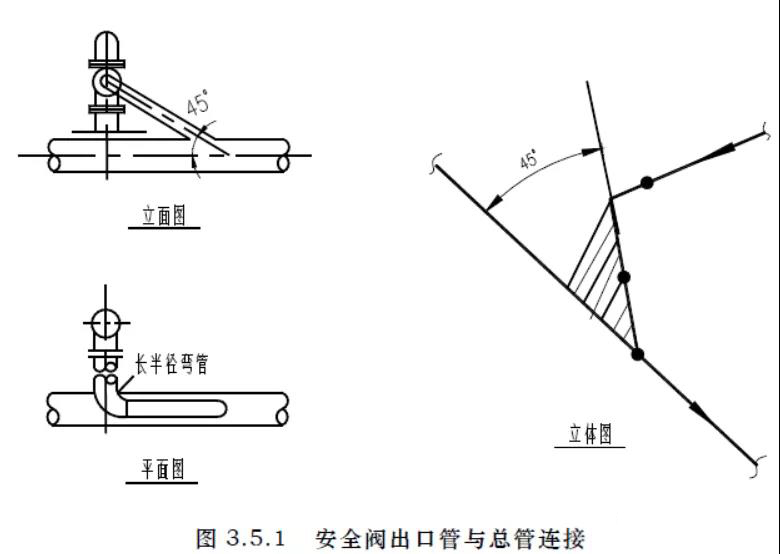 45°

立面图

长半径弯管

平面图

45°

立体图

图 3.5.1　安全阀出口管与总管连接